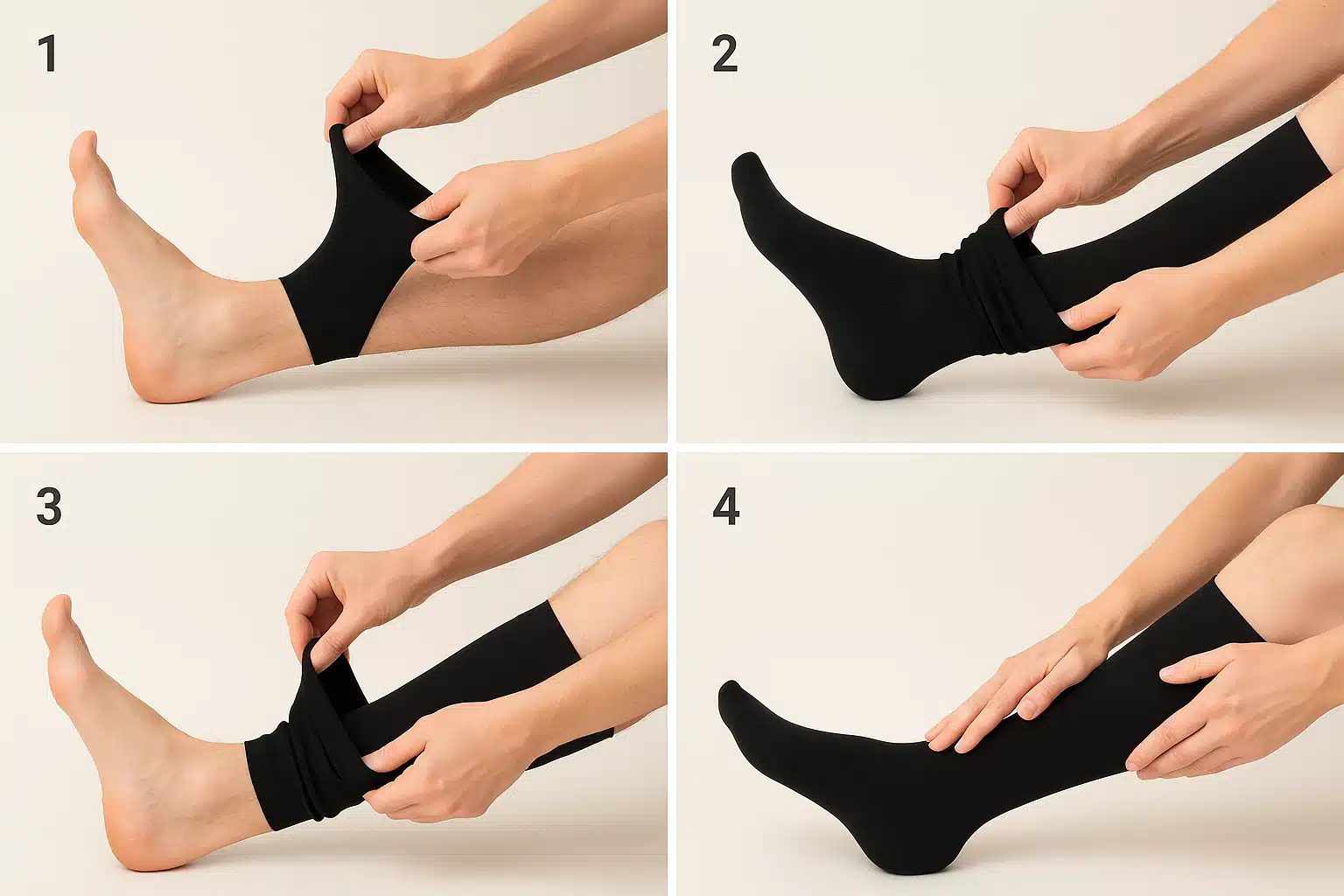 1

2

3

4