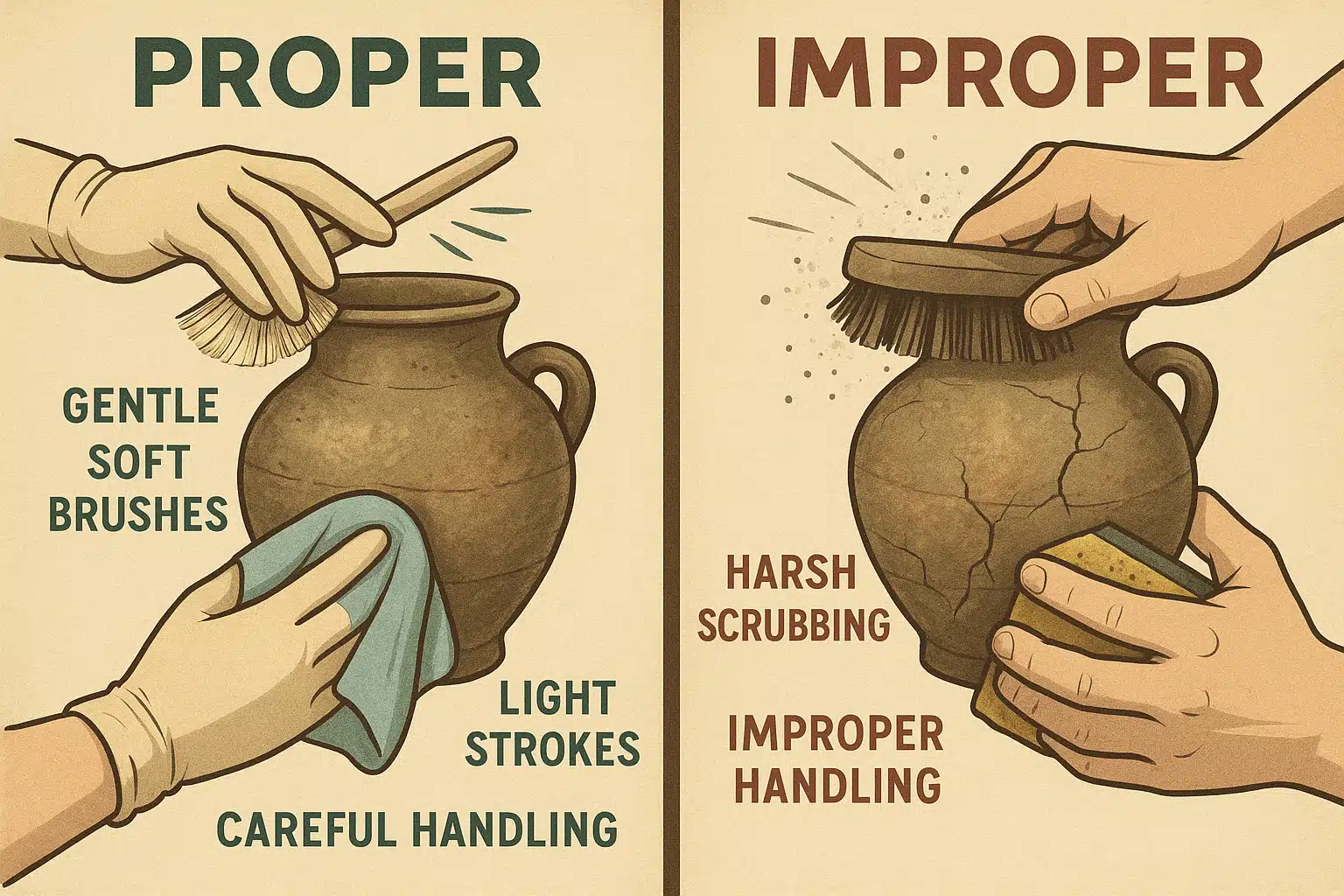 PROPER

GENTLE SOFT BRUSHES

LIGHT STROKES

CAREFUL HANDLING

IMPROPER

HARSH SCRUBBING

IMPROPER HANDLING