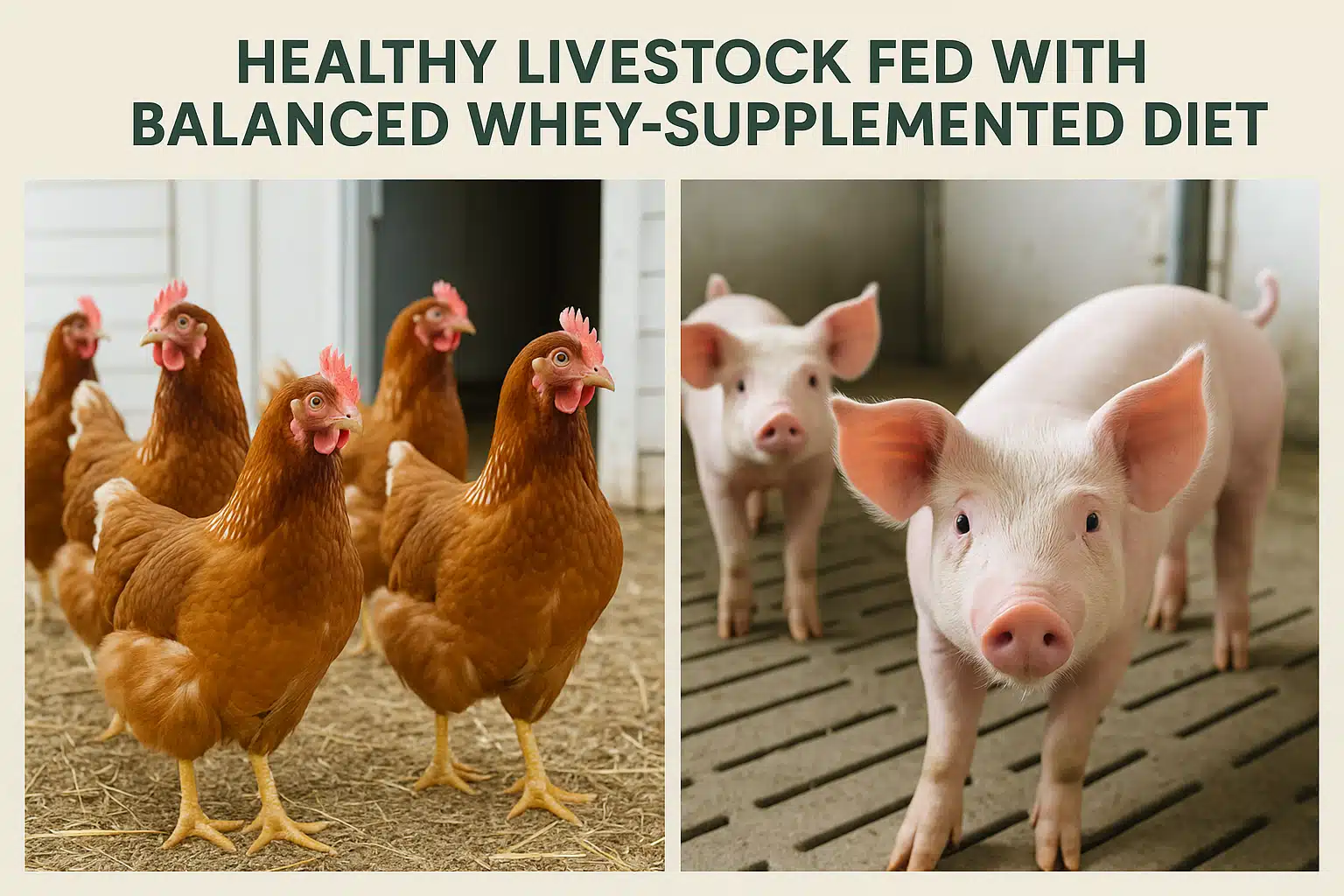 HEALTHY LIVESTOCK FED WITH BALANCED WHEY-SUPPLEMENTED DIET